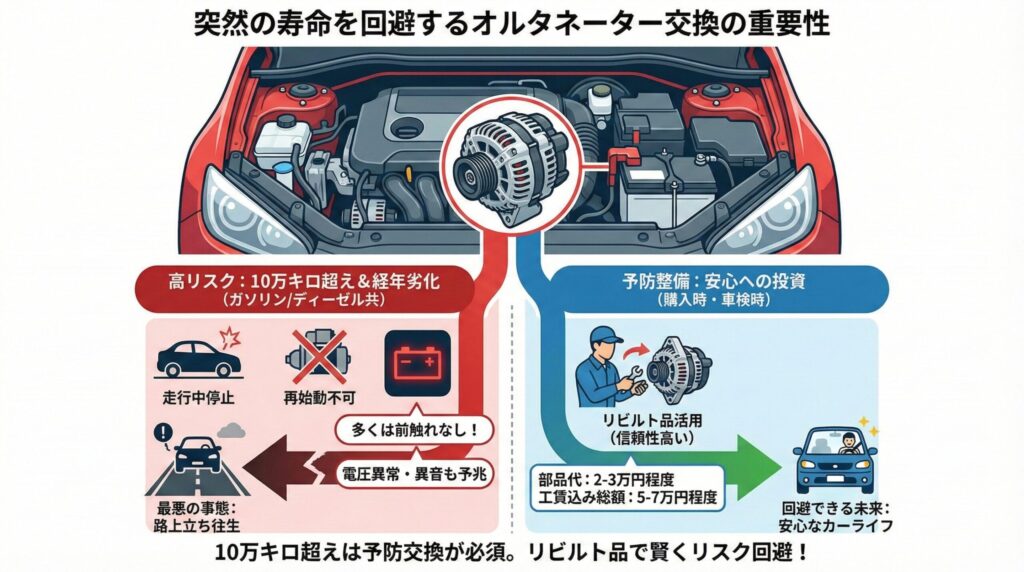 突然の寿命を回避するオルタネーター交換の重要性

高リスク：10万キロ超え＆経年劣化
（ガソリン/ディーゼル共）

走行中停止

再始動不可

多くは前触れなし！

電圧異常・異音も予兆

最悪の事態：
路上立ち往生

予防整備：安心への投資
（購入時・車検時）

リビルト品活用
（信頼性高い）

部品代：2-3万円程度
工賃込み総額：5-7万円程度

回避できる未来：
安心なカーライフ

10万キロ超えは予防交換が必須。リビルト品で賢くリスク回避！