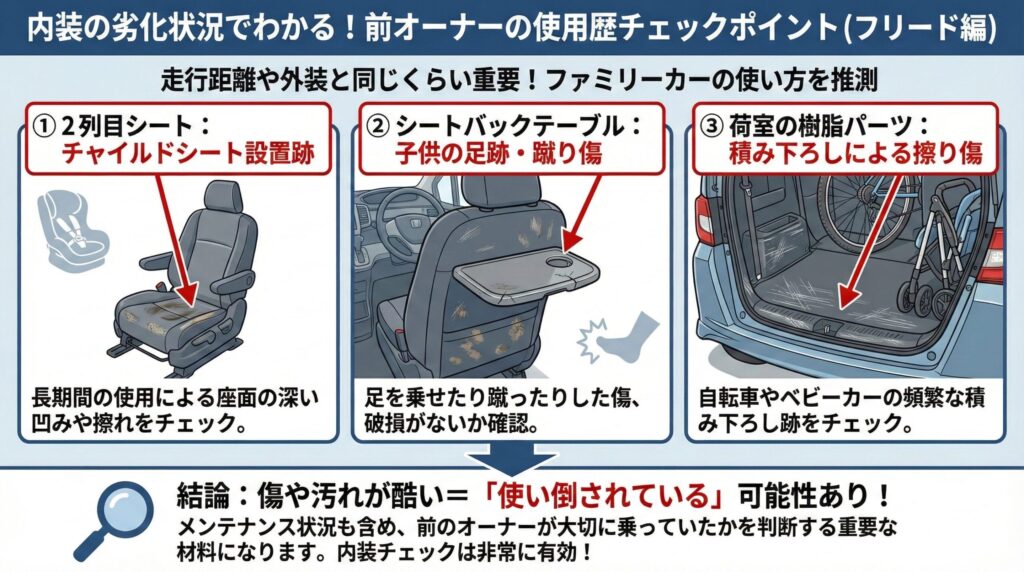 内装の劣化状況でわかる！前オーナーの使用歴チェックポイント(フリード編)

走行距離や外装と同じくらい重要！ファミリーカーの使い方を推測

① 2列目シート：
チャイルドシート設置跡

長期間の使用による座面の深い凹みや擦れをチェック。

② シートバックテーブル：
子供の足跡・蹴り傷

足を乗せたり蹴ったりした傷、破損がないか確認。

③ 荷室の樹脂パーツ：
積み下ろしによる擦り傷

自転車やベビーカーの頻繁な積み下ろし跡をチェック。

結論：傷や汚れが酷い＝「使い倒されている」可能性あり！
メンテナンス状況も含め、前のオーナーが大切に乗っていたかを判断する重要な材料になります。内装チェックは非常に有効！