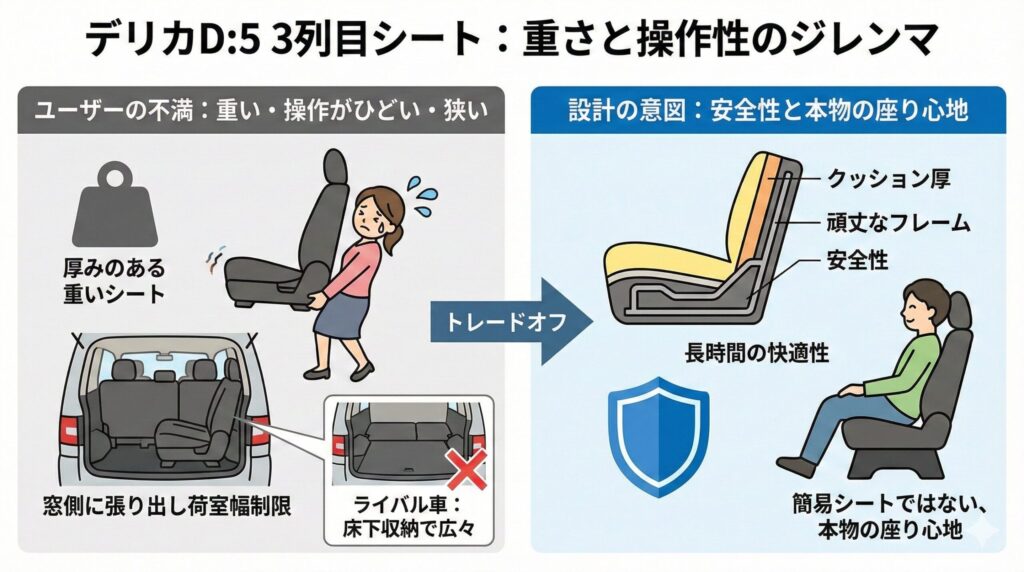 デリカD:5 3列目シート：重さと操作性のジレンマ

ユーザーの不満：重い・操作がひどい・狭い

厚みのある重いシート

窓側に張り出し荷室幅制限

ライバル車：床下収納で広々

トレードオフ

設計の意図：安全性と本物の座り心地

クッション厚

頑丈なフレーム

安全性

長時間の快適性

簡易シートではない、本物の座り心地